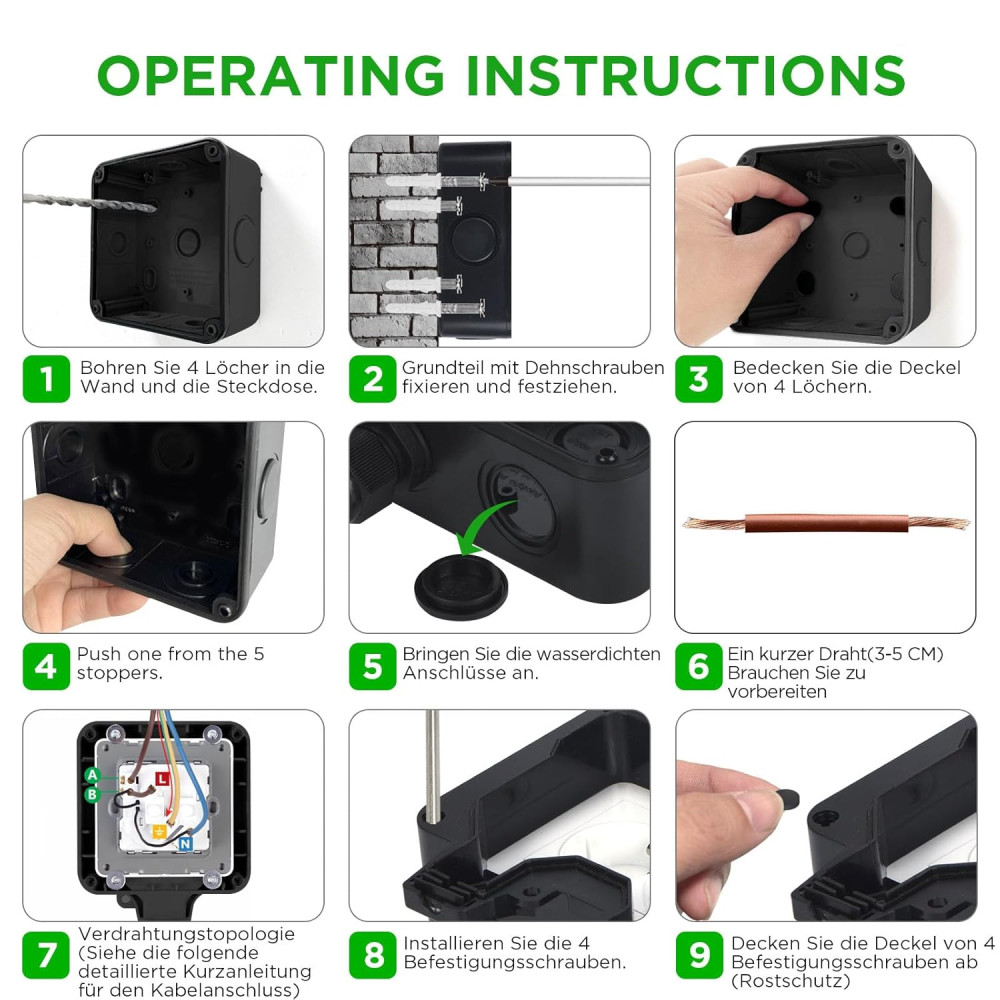 OPERATING INSTRUCTIONS

1 Bohren Sie 4 Löcher in die Wand und die Steckdose.

2 Grundteil mit Dehnschrauben fixieren und festziehen.

3 Bedecken Sie die Deckel von 4 Löchern.

4 Push one from the 5 stoppers.

5 Bringen Sie die wasserdichten Anschlüsse an.

6 Ein kurzer Draht(3-5 CM) Brauchen Sie zu vorbereiten

A
B
L
N

7 Verdrahtungstopologie (Siehe die folgende detaillierte Kurzanleitung für den Kabelanschluss)

8 Installieren Sie die 4 Befestigungsschrauben.

9 Decken Sie die Deckel von 4 Befestigungsschrauben ab (Rostschutz)