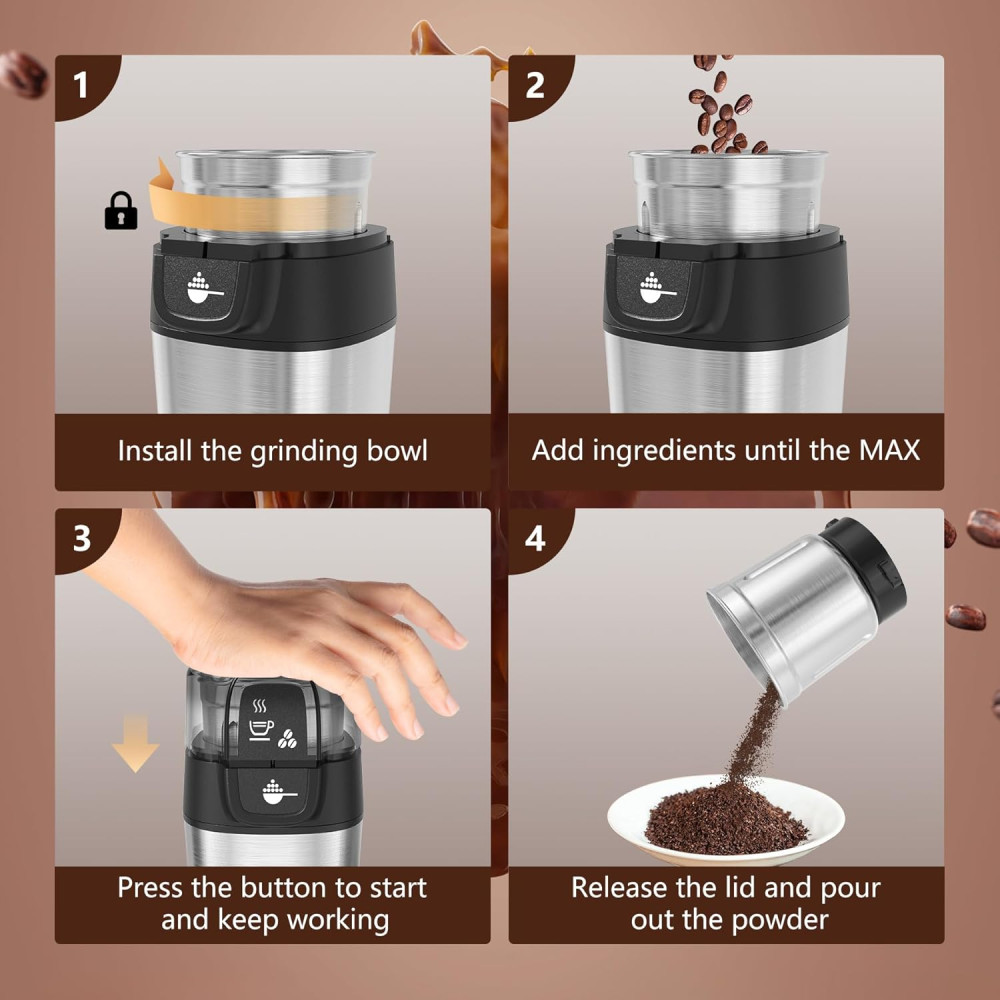 1
Install the grinding bowl

2
Add ingredients until the MAX

3
Press the button to start and keep working

4
Release the lid and pour out the powder