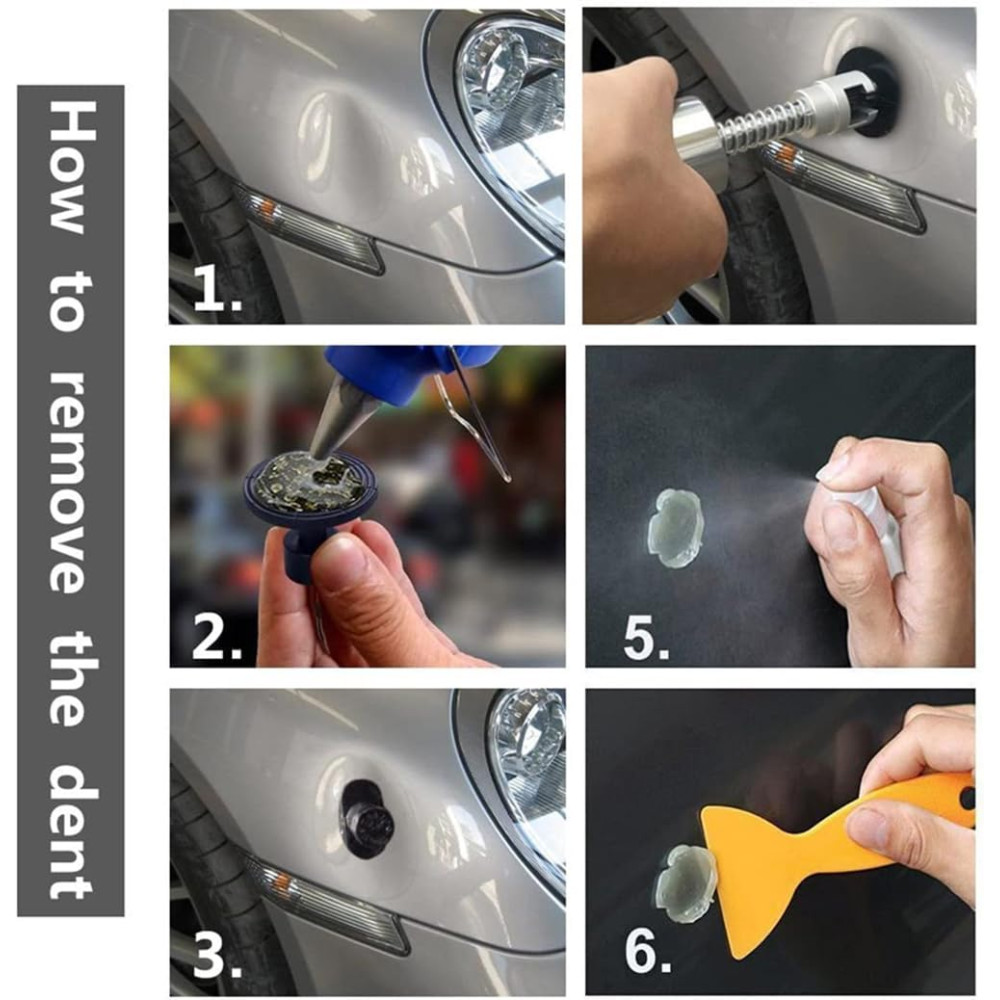 How to remove the dent

1.

2.

3.

5.

6.