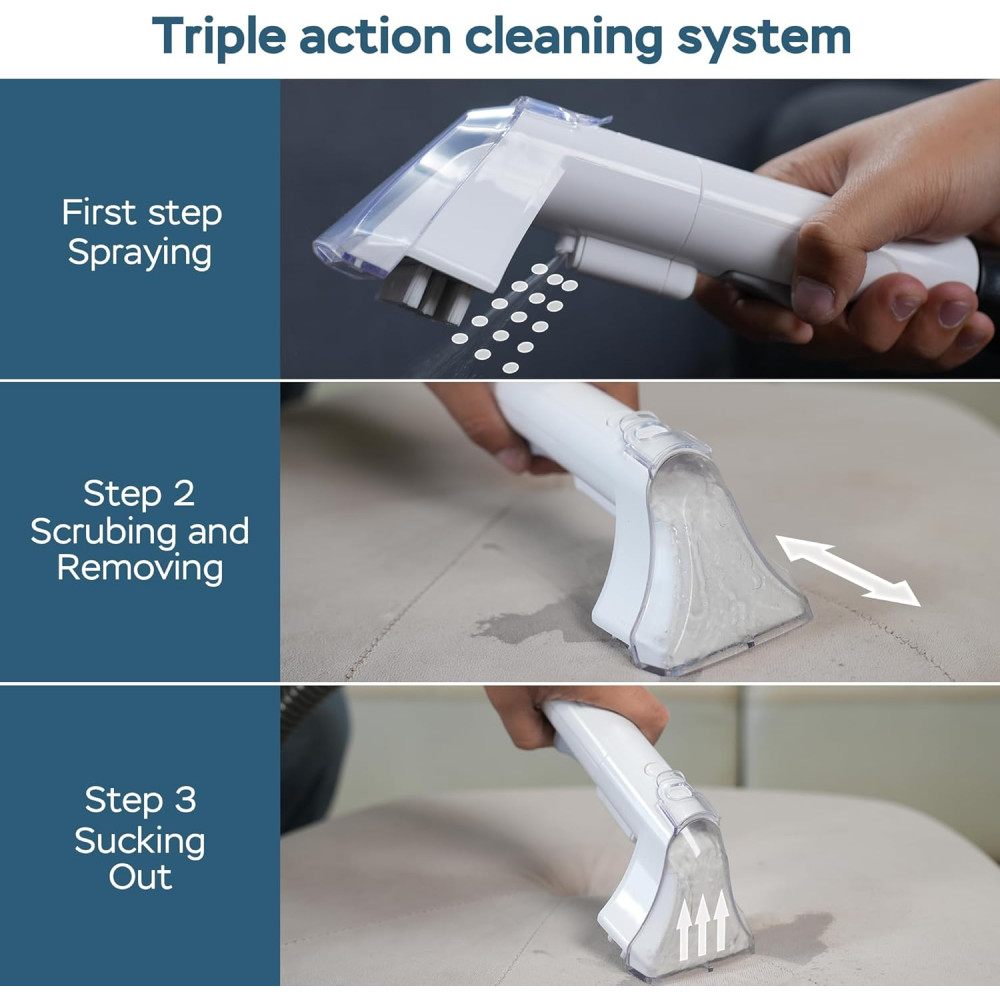 Triple action cleaning system

First step
Spraying

Step 2
Scrubing and
Removing

Step 3
Sucking
Out