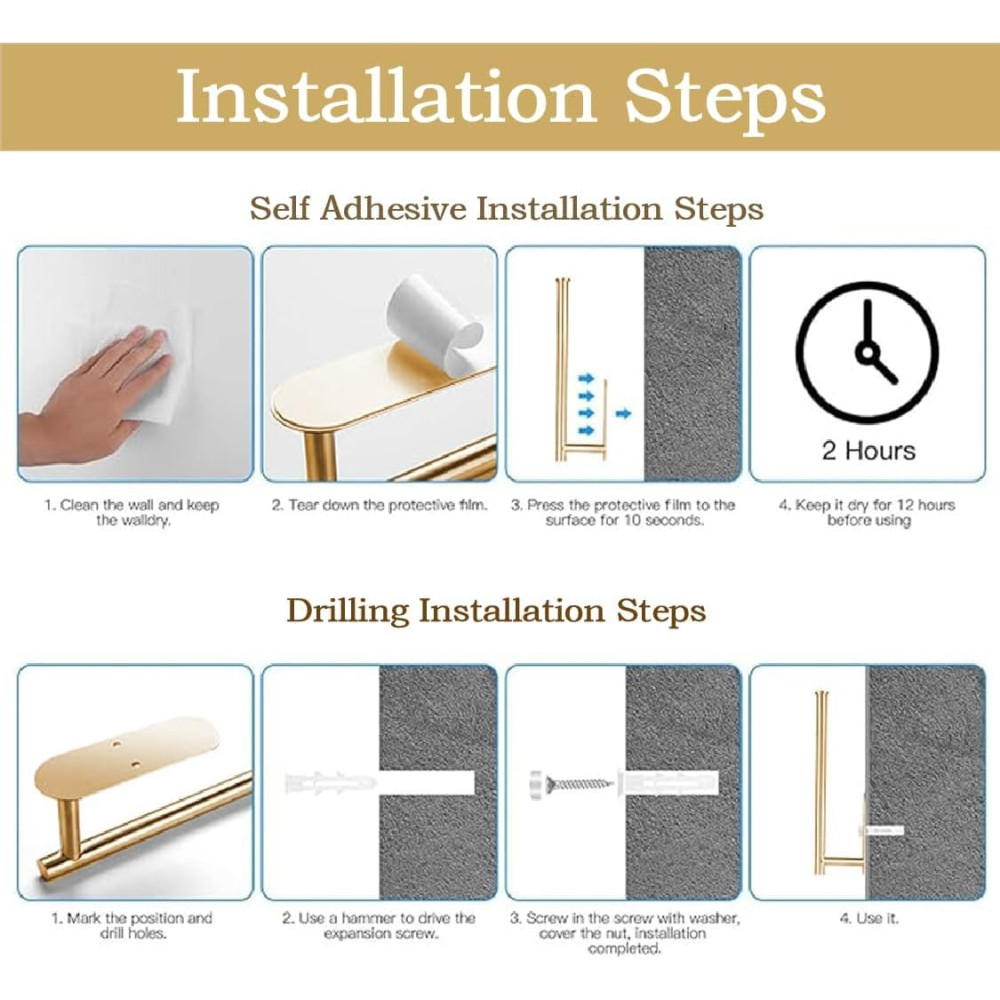 Installation Steps

Self Adhesive Installation Steps

2 Hours

1. Clean the wall and keep the walldry.

2. Tear down the protective film.

3. Press the protective film to the surface for 10 seconds.

4. Keep it dry for 12 hours before using

Drilling Installation Steps

1. Mark the position and drill holes.

2. Use a hammer to drive the expansion screw.

3. Screw in the screw with washer, cover the nut, installation completed.

4. Use it.