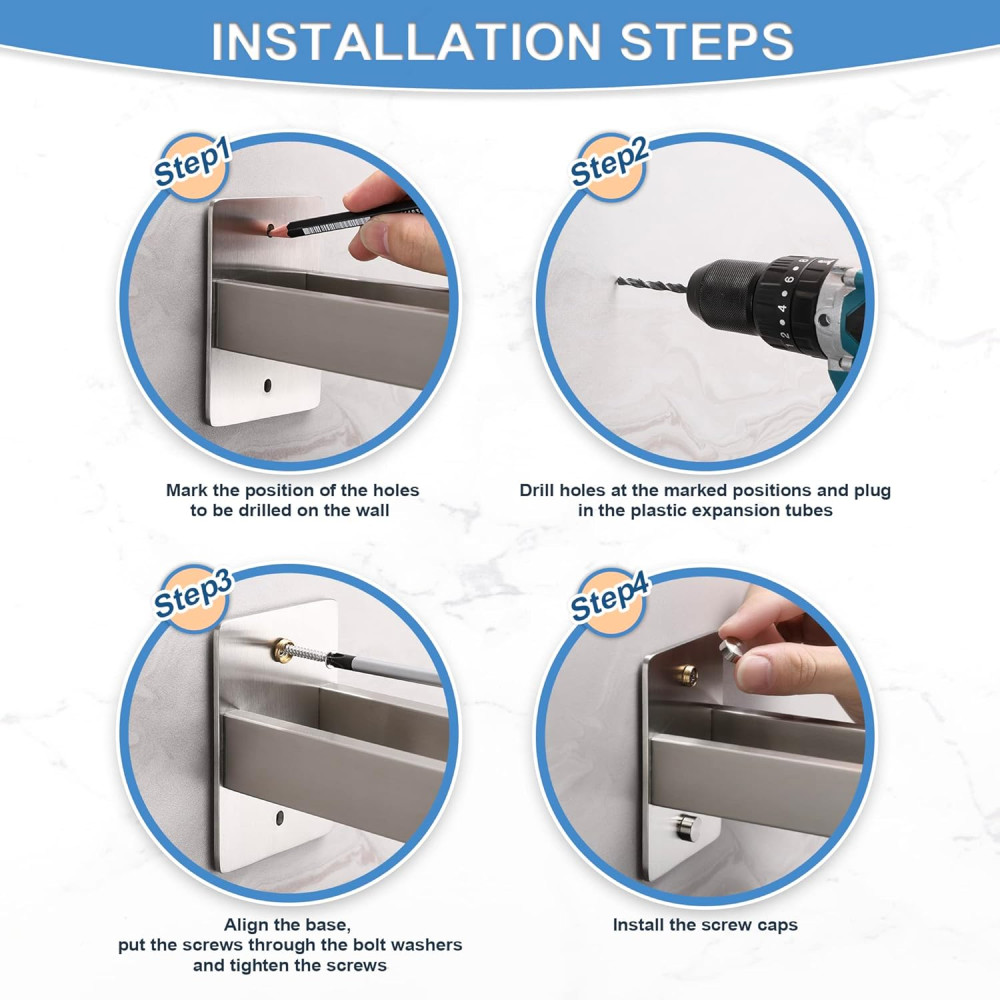 INSTALLATION STEPS

Step1

Mark the position of the holes to be drilled on the wall

Step2

Drill holes at the marked positions and plug in the plastic expansion tubes

Step3

Align the base, put the screws through the bolt washers and tighten the screws

Step4

Install the screw caps