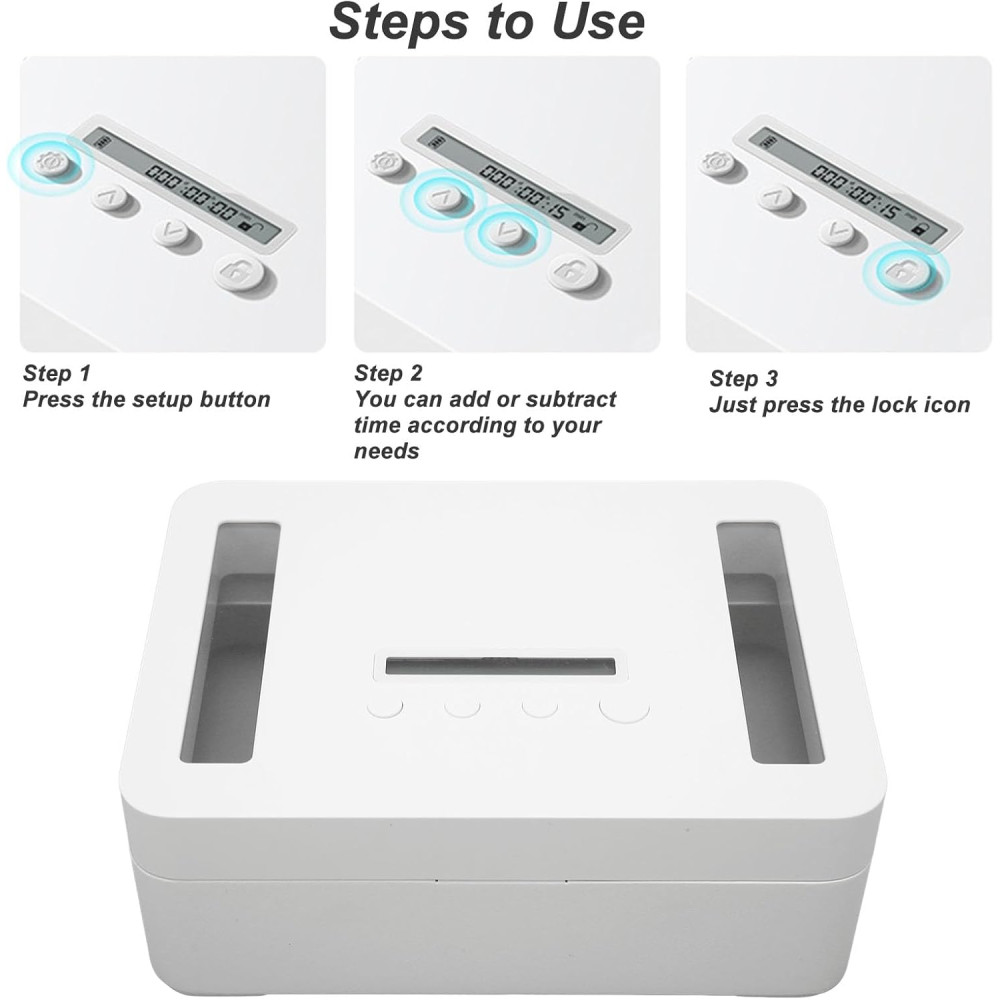 Steps to Use

000:00:00

000:00:15

000:00:15

Step 1
Press the setup button

Step 2
You can add or subtract time according to your needs

Step 3
Just press the lock icon