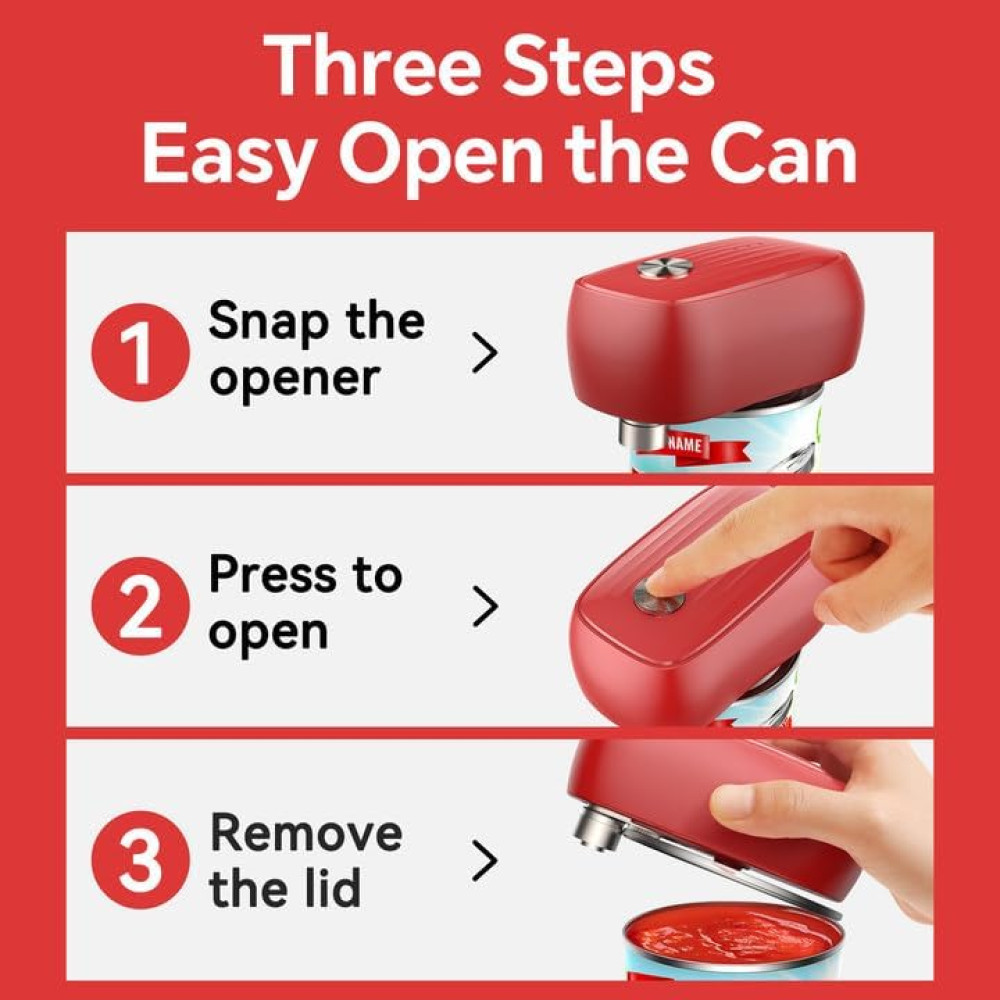 Three Steps
Easy Open the Can

1 Snap the opener >

NAME

2 Press to open >

3 Remove the lid >