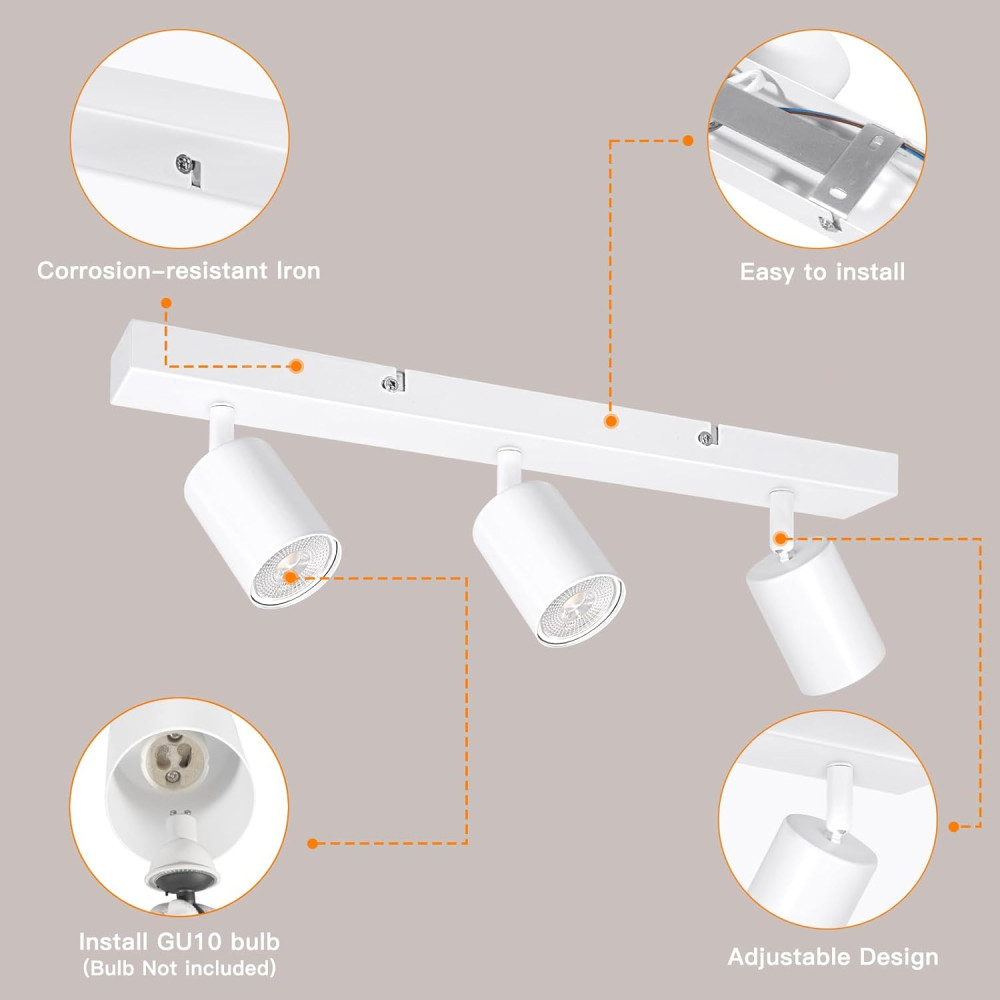 Corrosion-resistant Iron

Easy to install

Install GU10 bulb
(Bulb Not included)

Adjustable Design