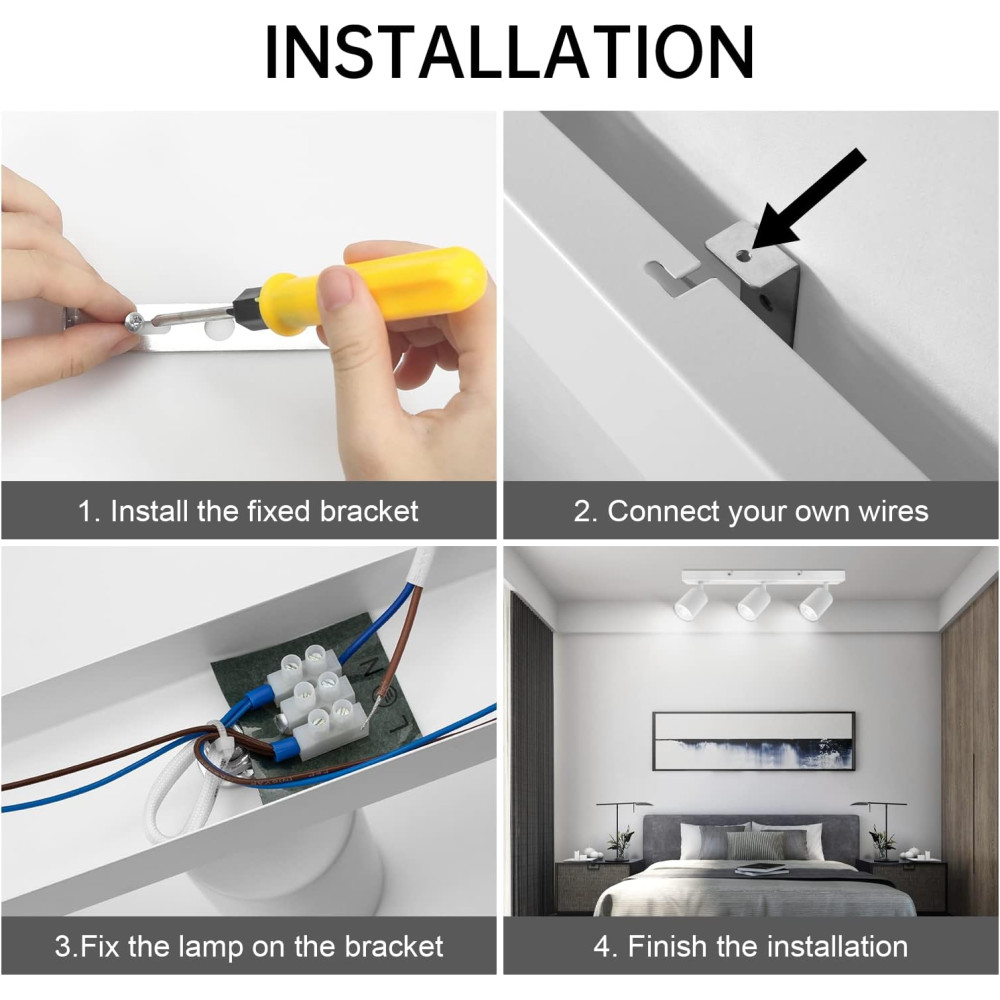 INSTALLATION

1. Install the fixed bracket

2. Connect your own wires

N

L

3.Fix the lamp on the bracket

4. Finish the installation