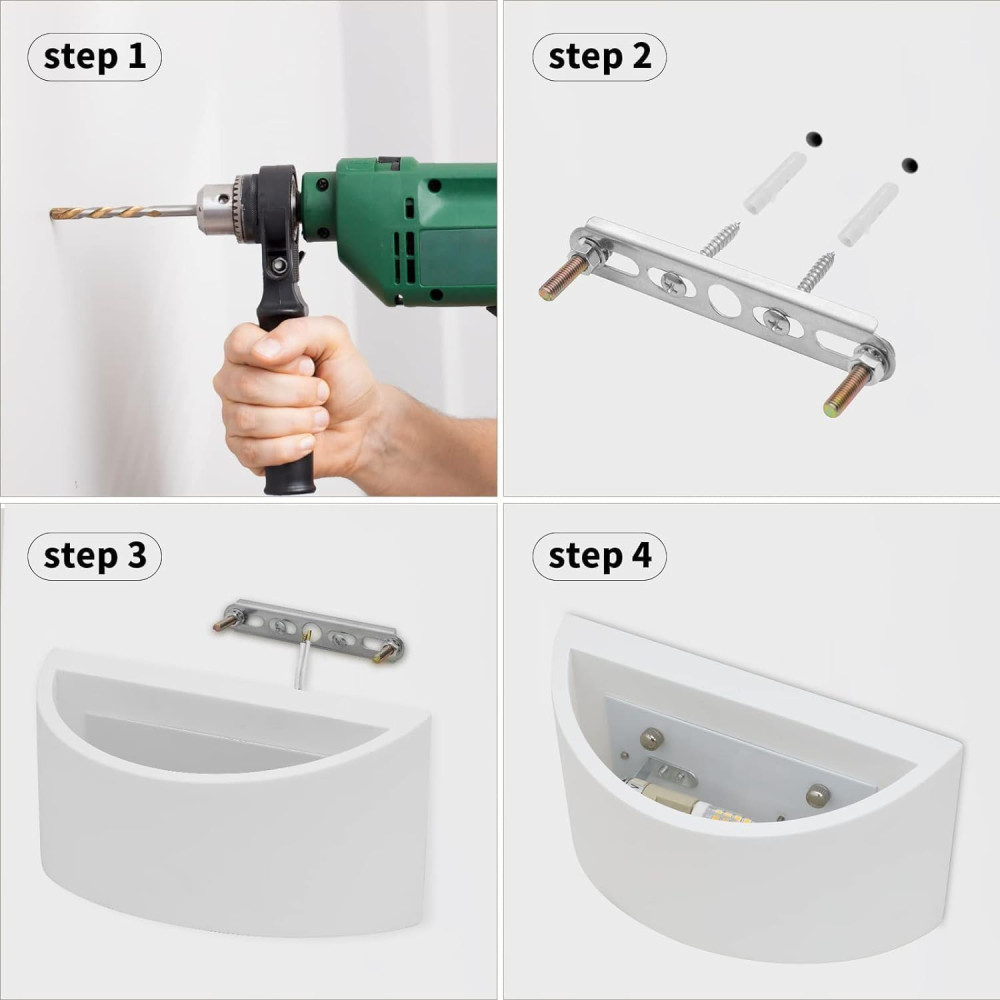 step 1

step 2

step 3

step 4