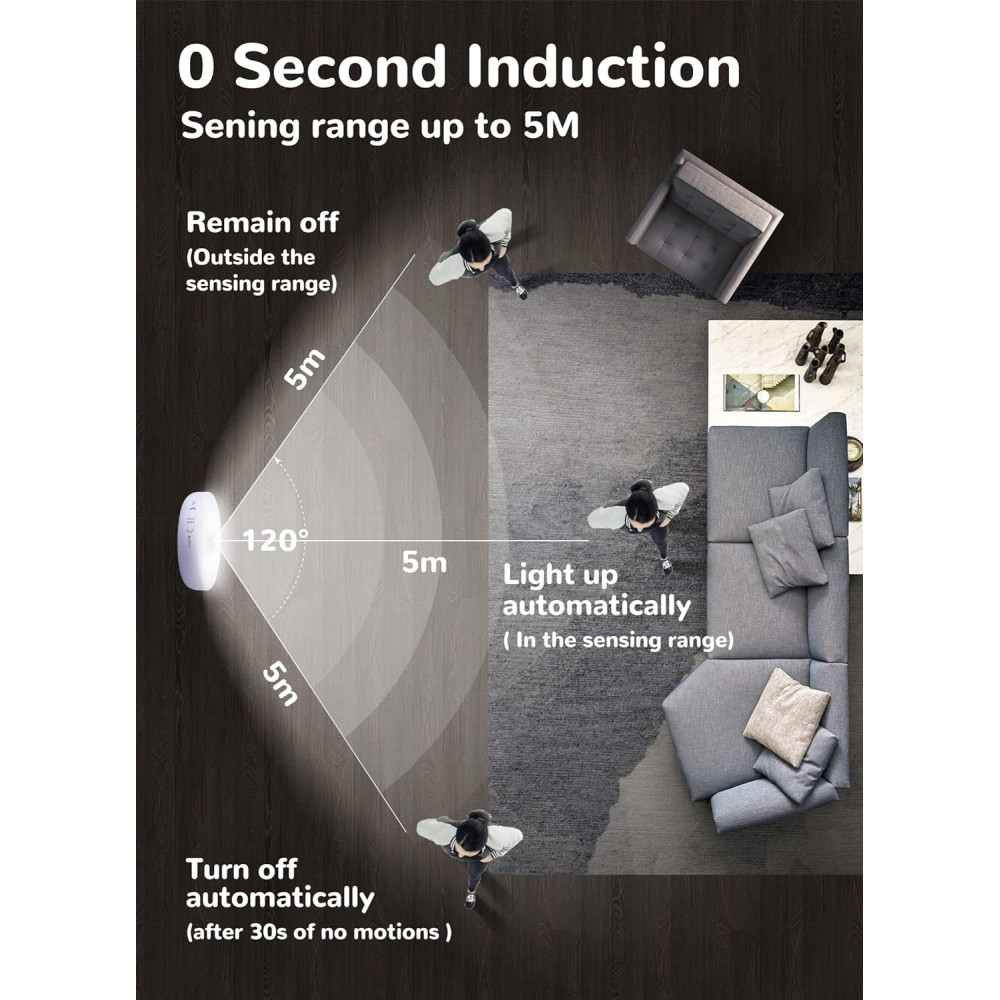 0 Second Induction
Sening range up to 5M

Remain off
(Outside the sensing range)

5m

120°

5m

Light up automatically
( In the sensing range)

5m

Turn off automatically
(after 30s of no motions )