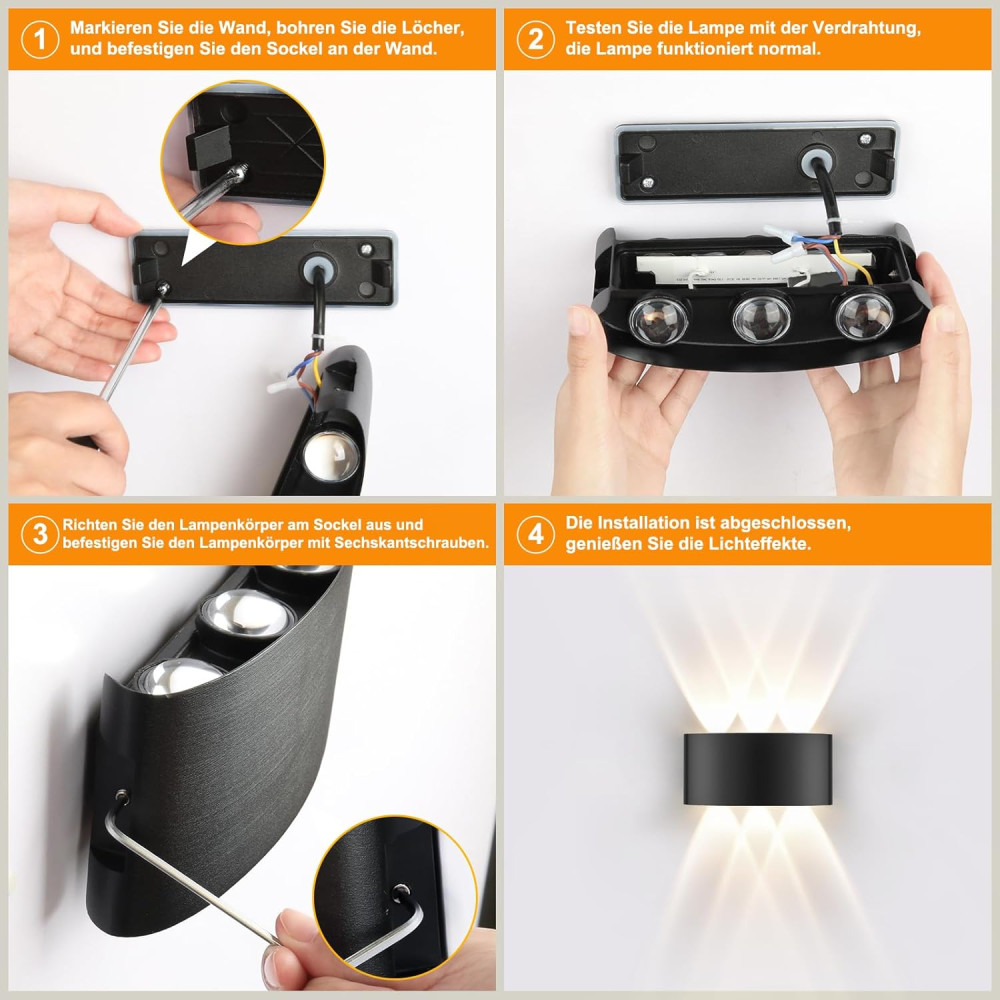 1 Markieren Sie die Wand, bohren Sie die Löcher, und befestigen Sie den Sockel an der Wand.

2 Testen Sie die Lampe mit der Verdrahtung, die Lampe funktioniert normal.

3 Richten Sie den Lampenkörper am Sockel aus und befestigen Sie den Lampenkörper mit Sechskantschrauben.

4 Die Installation ist abgeschlossen, genießen Sie die Lichteffekte.