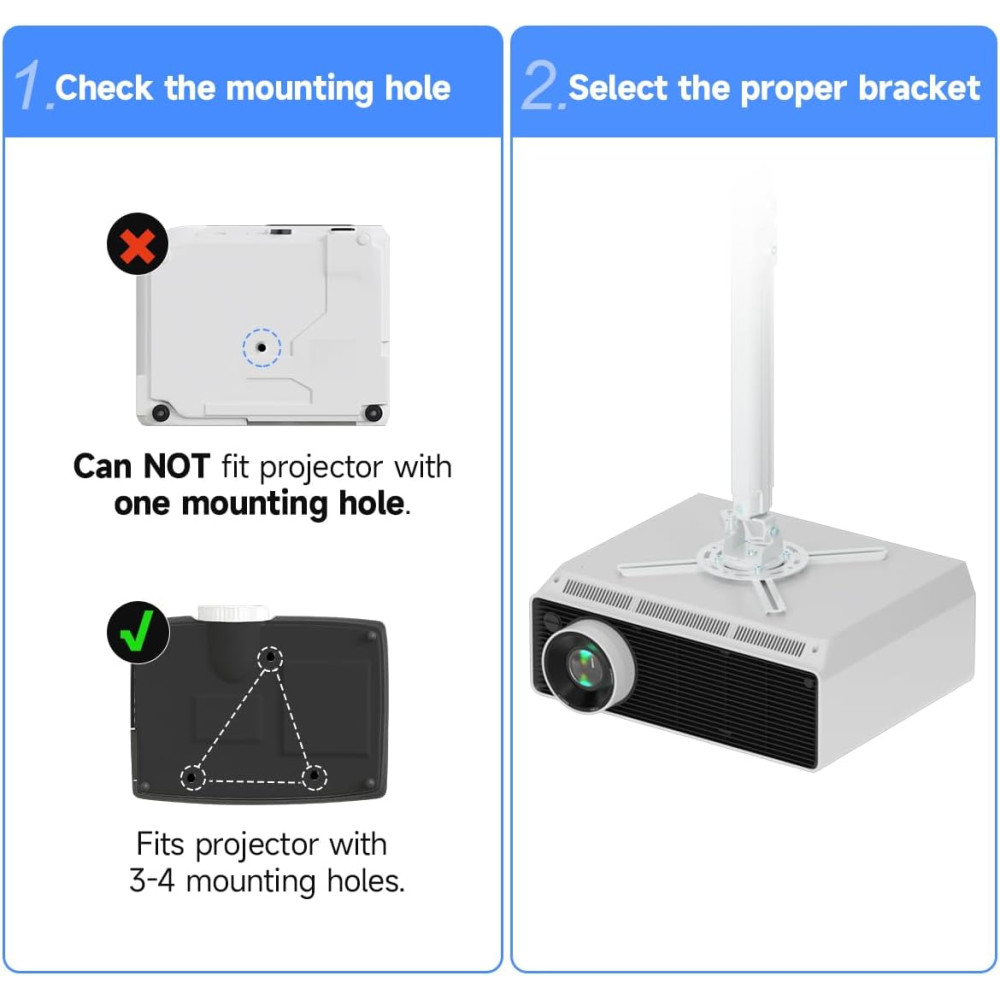 1. Check the mounting hole

Can NOT fit projector with one mounting hole.

Fits projector with 3-4 mounting holes.

2. Select the proper bracket