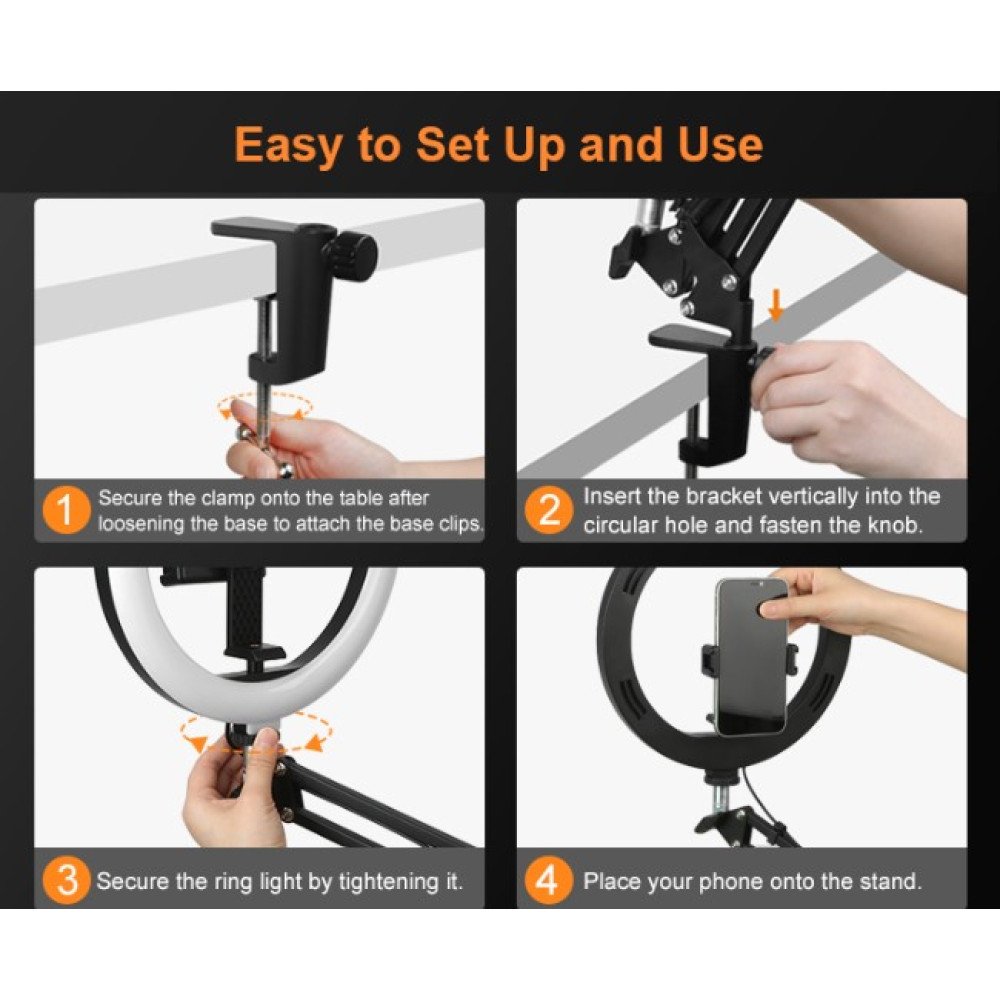 Easy to Set Up and Use

1 Secure the clamp onto the table after loosening the base to attach the base clips.

2 Insert the bracket vertically into the circular hole and fasten the knob.

3 Secure the ring light by tightening it.

4 Place your phone onto the stand.