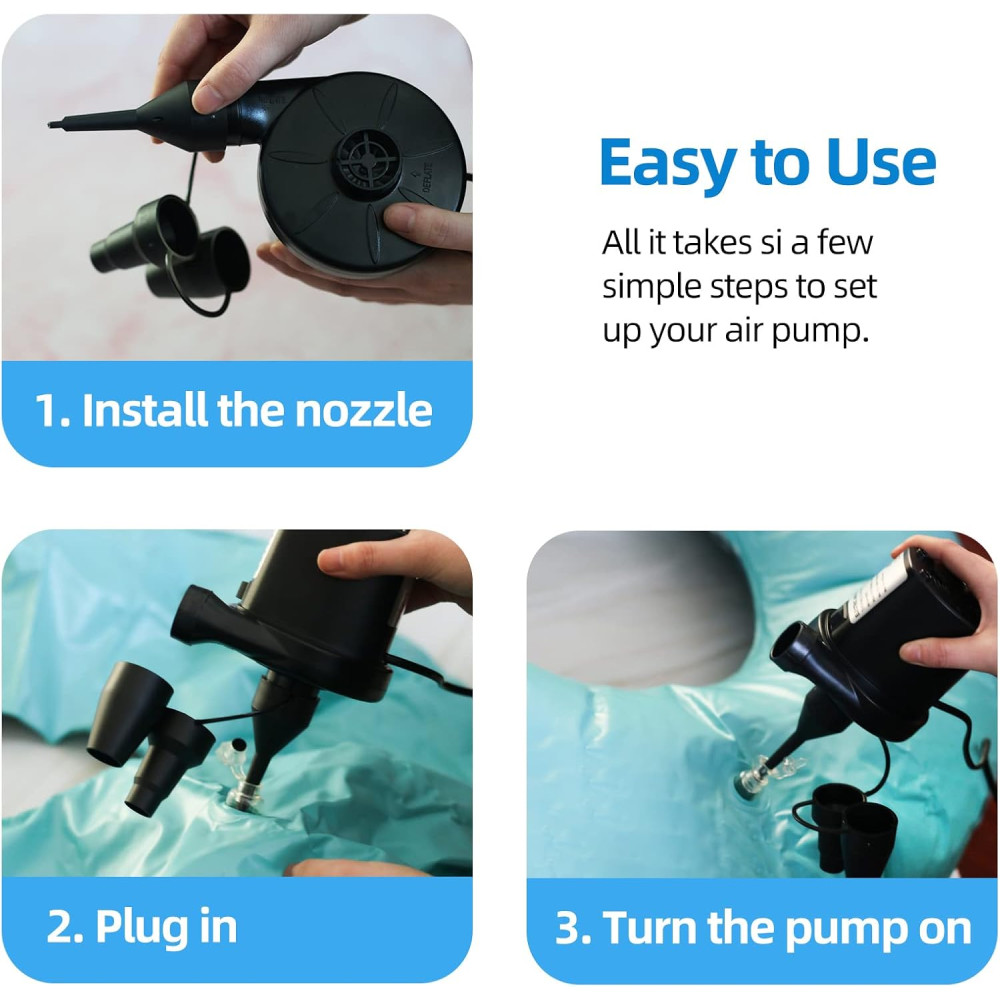 Easy to Use

All it takes si a few simple steps to set up your air pump.

1. Install the nozzle

2. Plug in

3. Turn the pump on