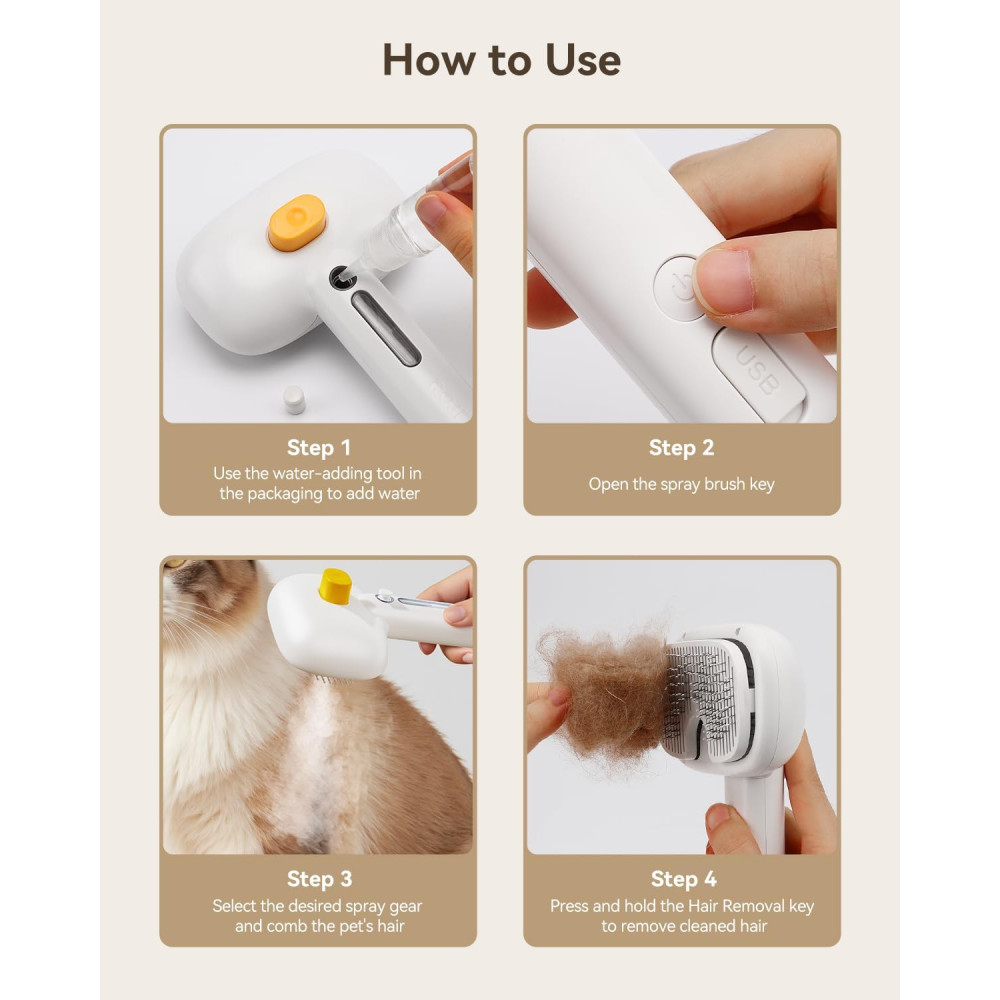 How to Use

USB

Step 1
Use the water-adding tool in the packaging to add water

Step 2
Open the spray brush key

Step 3
Select the desired spray gear and comb the pet's hair

Step 4
Press and hold the Hair Removal key to remove cleaned hair