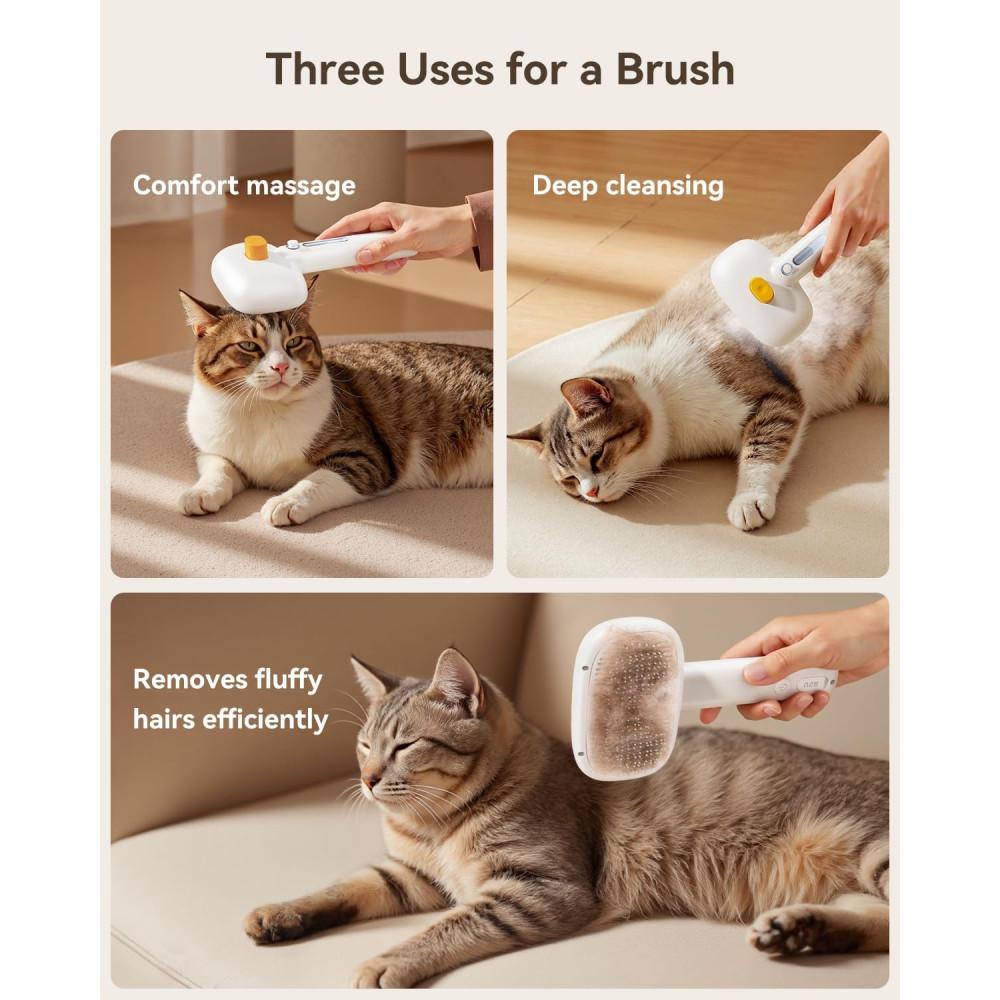 Three Uses for a Brush

Comfort massage

Deep cleansing

Removes fluffy hairs efficiently