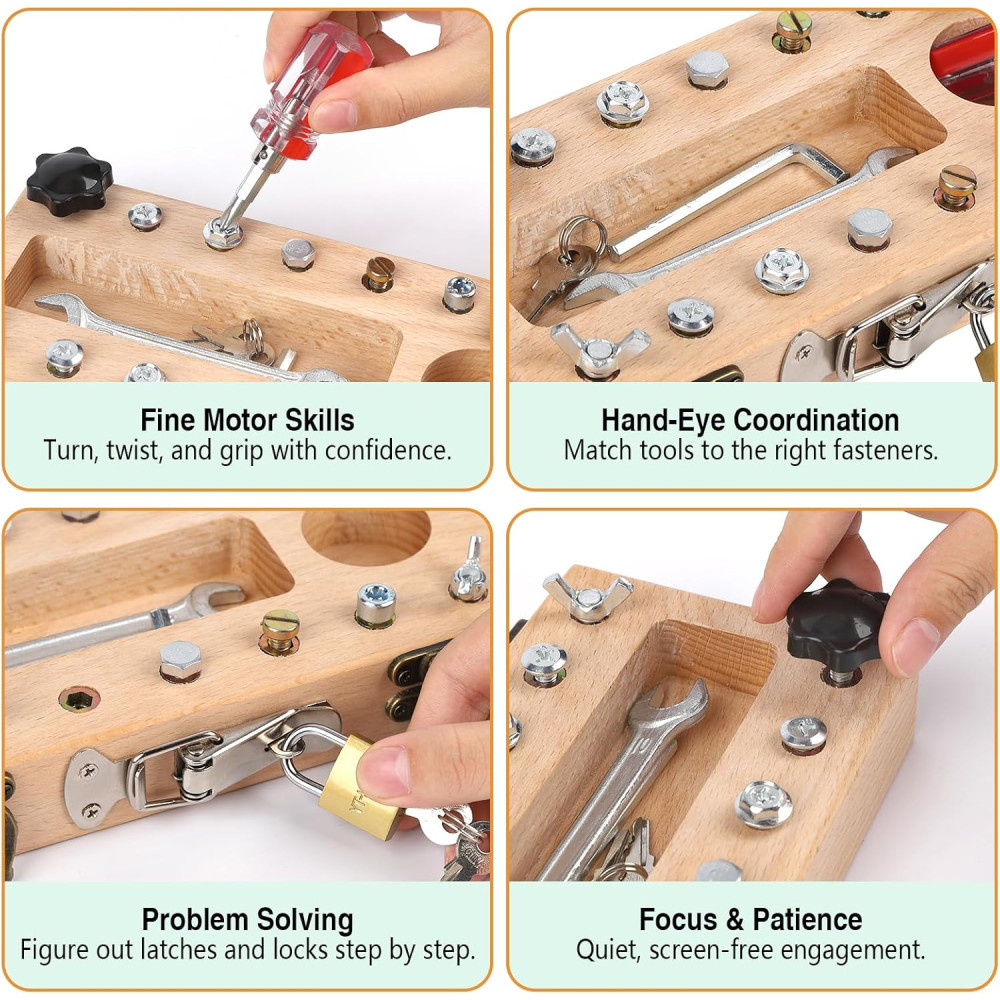 Fine Motor Skills
Turn, twist, and grip with confidence.

Hand-Eye Coordination
Match tools to the right fasteners.

Problem Solving
Figure out latches and locks step by step.

Focus & Patience
Quiet, screen-free engagement.