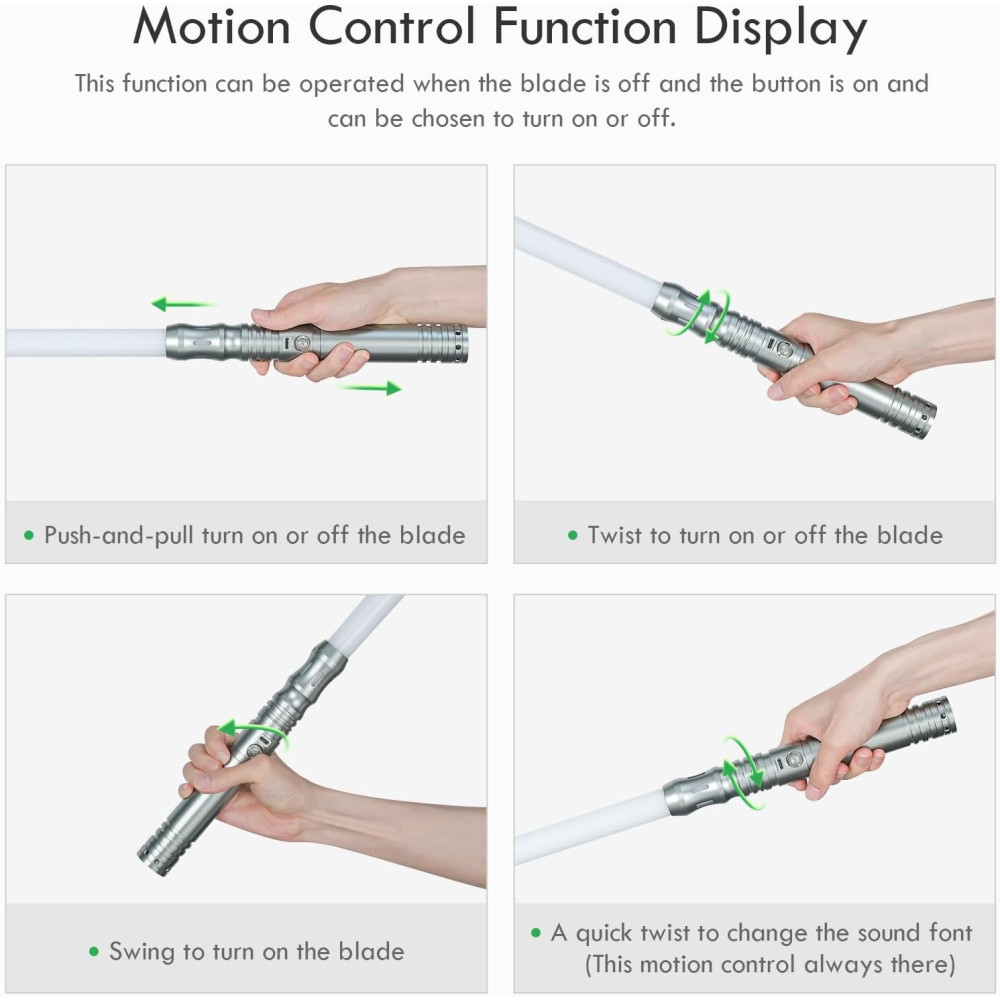 Motion Control Function Display

This function can be operated when the blade is off and the button is on and can be chosen to turn on or off.

• Push-and-pull turn on or off the blade

• Twist to turn on or off the blade

• Swing to turn on the blade

• A quick twist to change the sound font (This motion control always there)