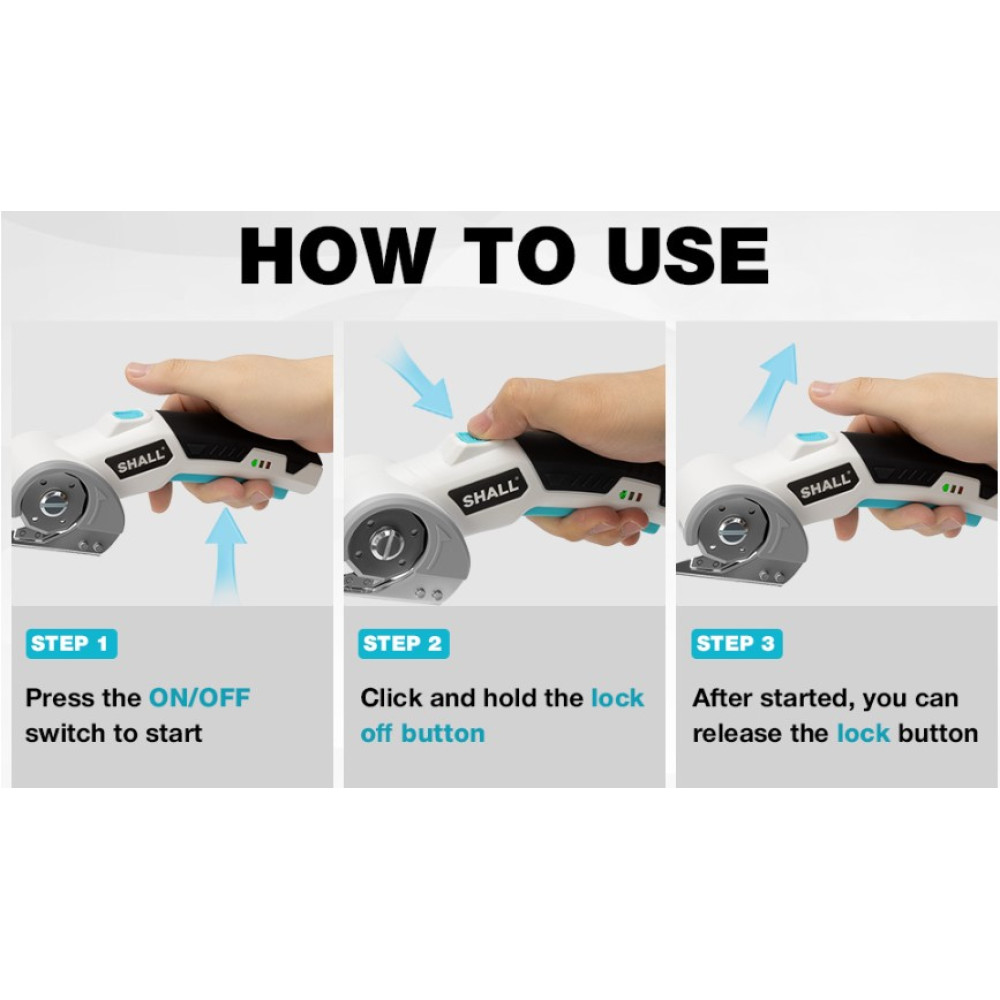 HOW TO USE

SHALL

STEP 1

Press the ON/OFF switch to start

SHALL

STEP 2

Click and hold the lock off button

SHALL

STEP 3

After started, you can release the lock button