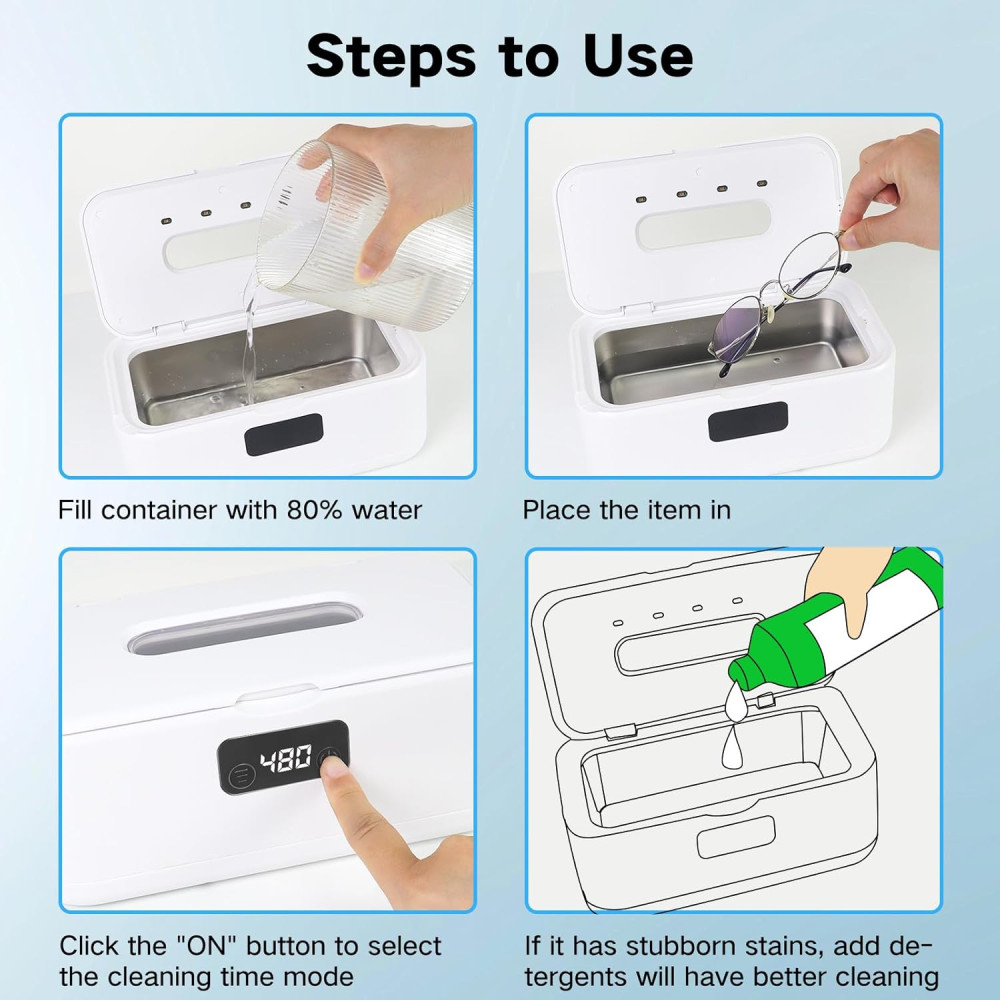 Steps to Use

Fill container with 80% water

Place the item in

480

Click the "ON" button to select the cleaning time mode

If it has stubborn stains, add detergents will have better cleaning