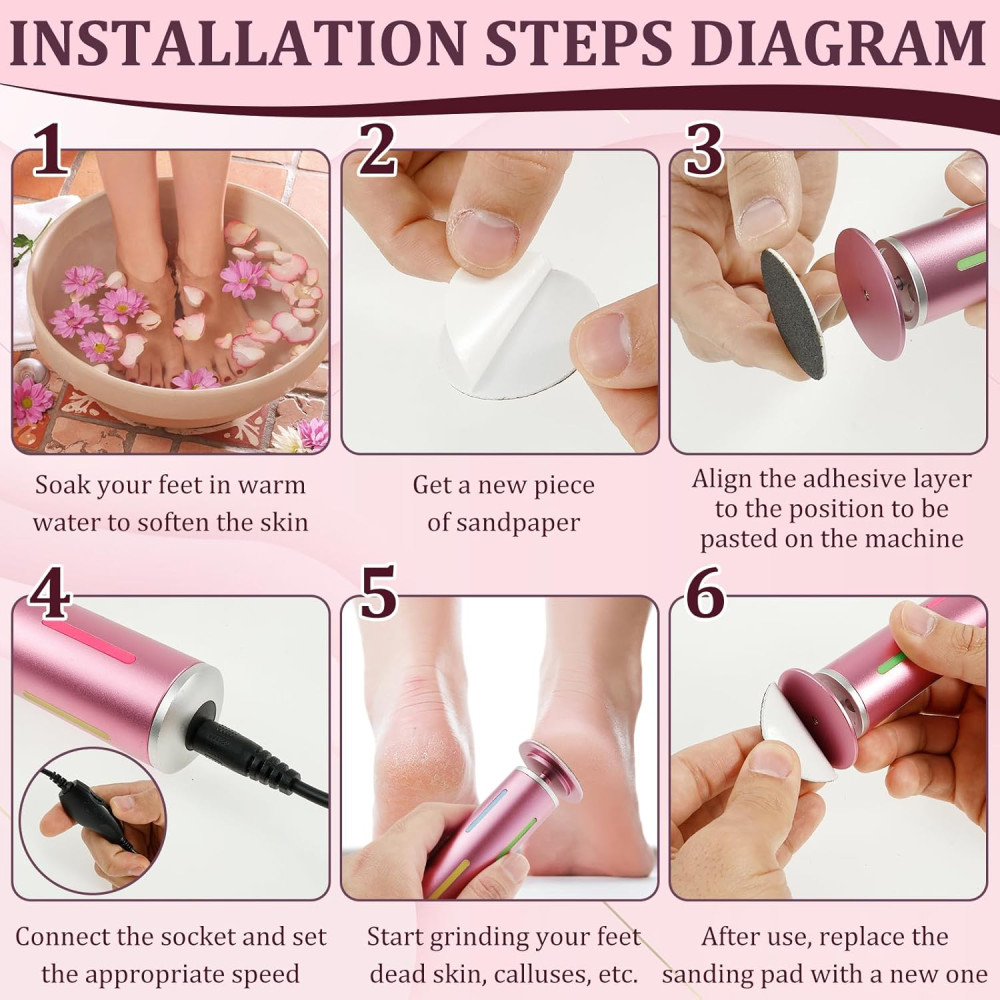 INSTALLATION STEPS DIAGRAM

1

Soak your feet in warm water to soften the skin

2

Get a new piece of sandpaper

3

Align the adhesive layer to the position to be pasted on the machine

4

Connect the socket and set the appropriate speed

5

Start grinding your feet dead skin, calluses, etc.

6

After use, replace the sanding pad with a new one