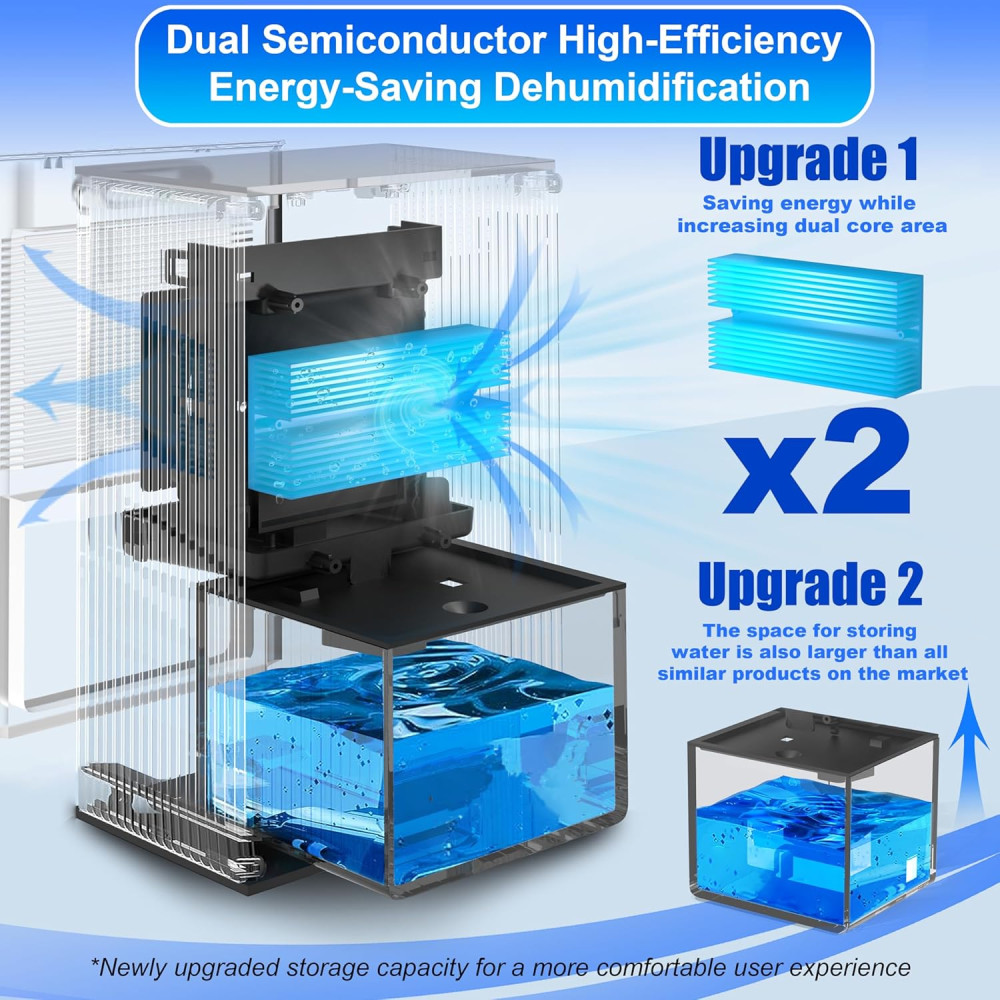 Dual Semiconductor High-Efficiency Energy-Saving Dehumidification

Upgrade 1

Saving energy while increasing dual core area

x2

Upgrade 2

The space for storing water is also larger than all similar products on the market

*Newly upgraded storage capacity for a more comfortable user experience