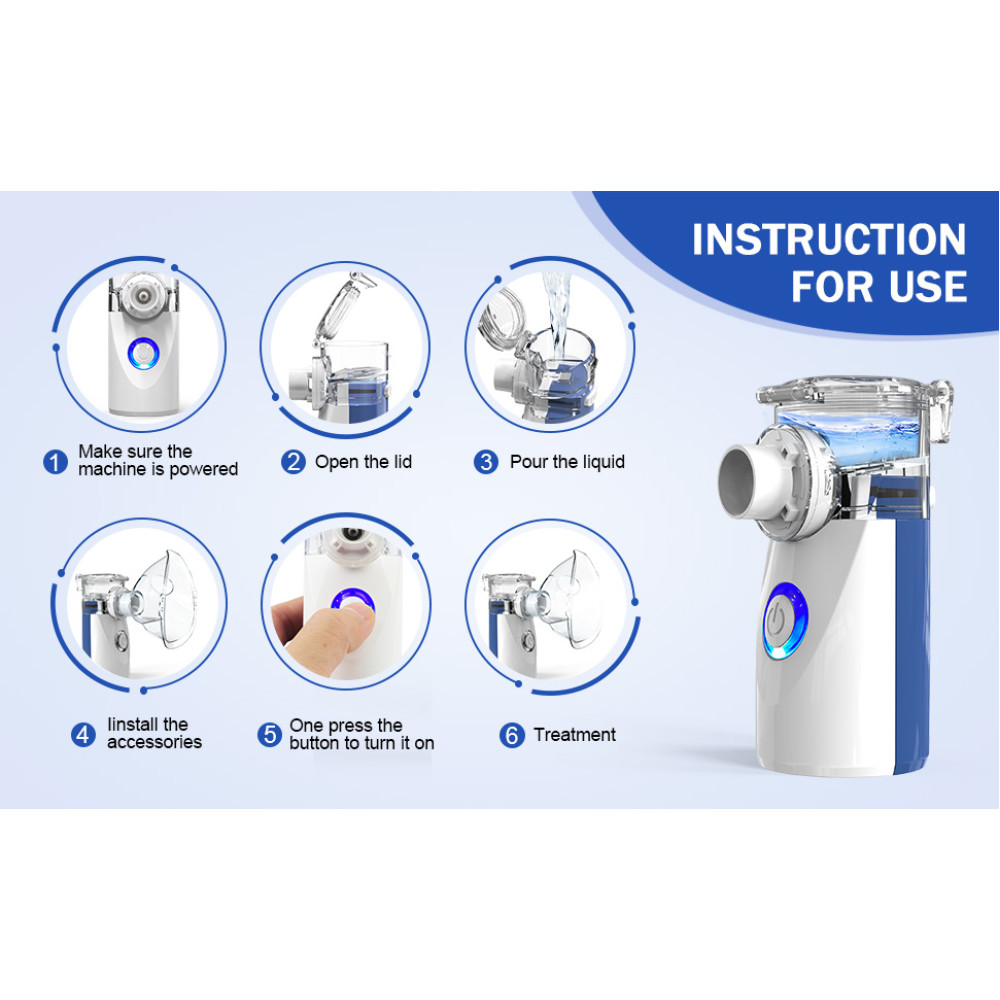 INSTRUCTION FOR USE

1 Make sure the machine is powered

2 Open the lid

3 Pour the liquid

4 Iinstall the accessories

5 One press the button to turn it on

6 Treatment