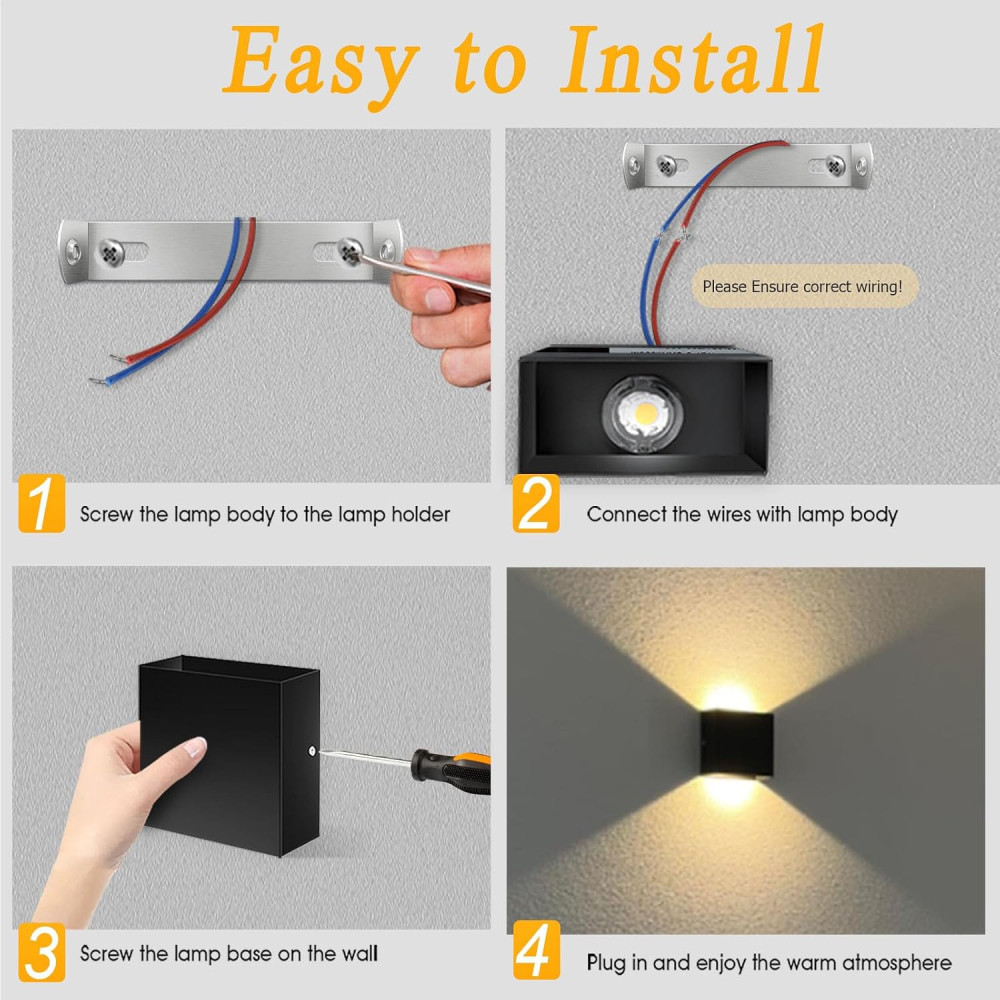 Easy to Install

Please Ensure correct wiring!

1 Screw the lamp body to the lamp holder

2 Connect the wires with lamp body

3 Screw the lamp base on the wall

4 Plug in and enjoy the warm atmosphere