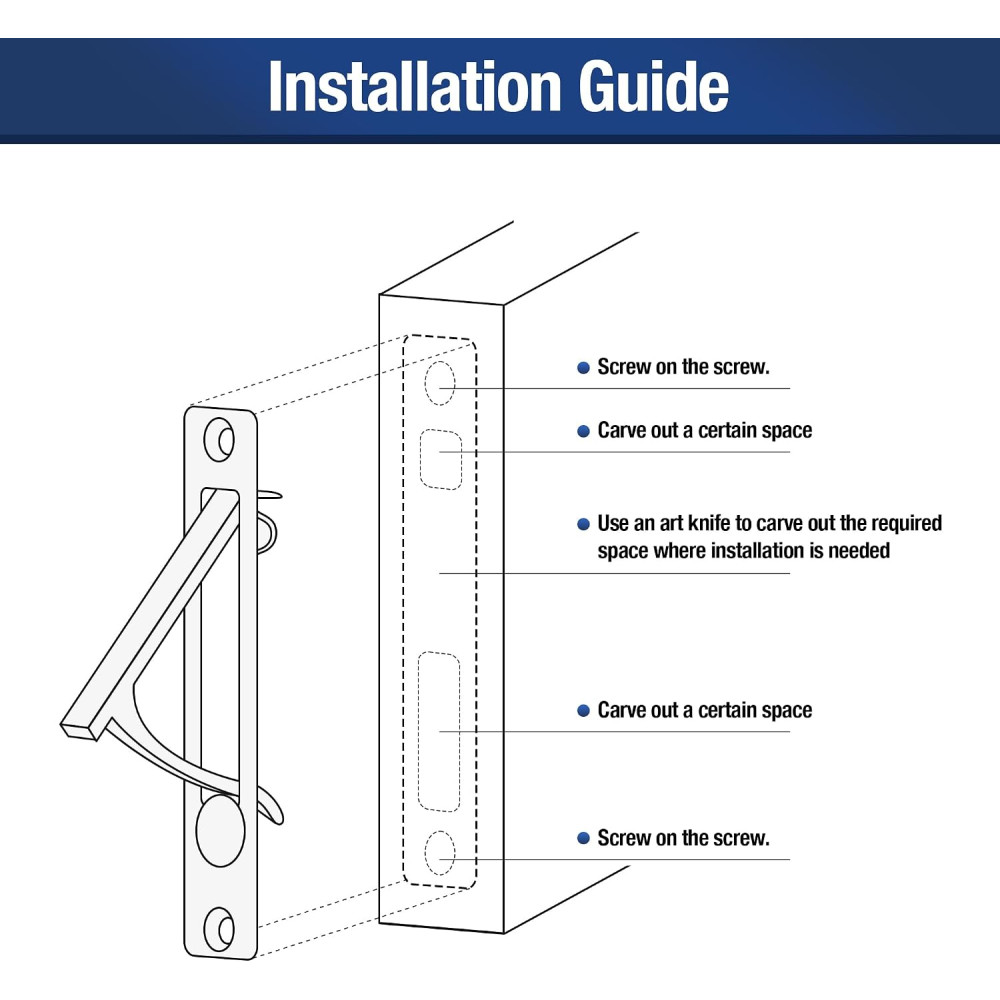 Installation Guide

Screw on the screw.

Carve out a certain space

Use an art knife to carve out the required space where installation is needed

Carve out a certain space

Screw on the screw.